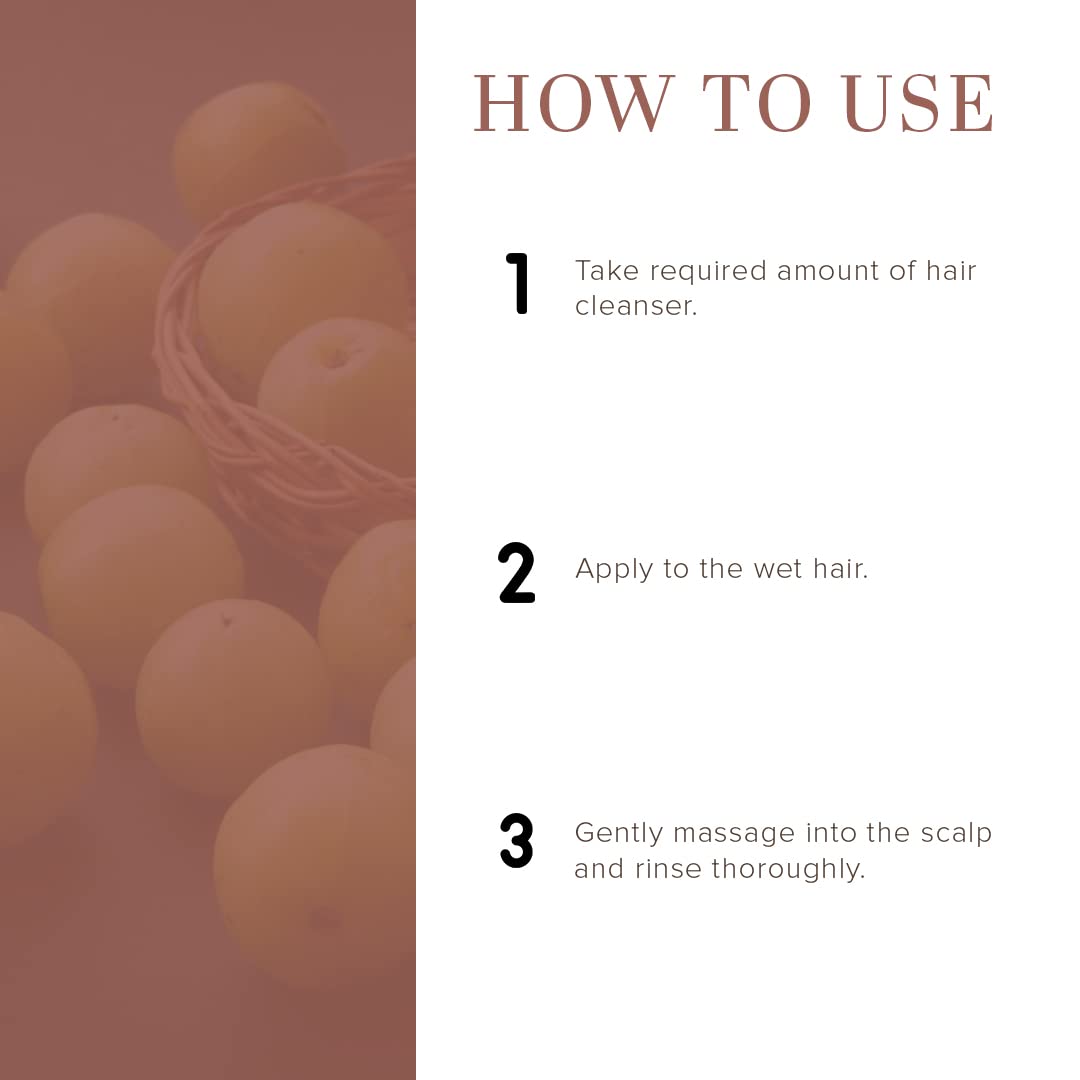 HOW TO USE

1 Take required amount of hair cleanser.

2 Apply to the wet hair.

3 Gently massage into the scalp and rinse thoroughly.